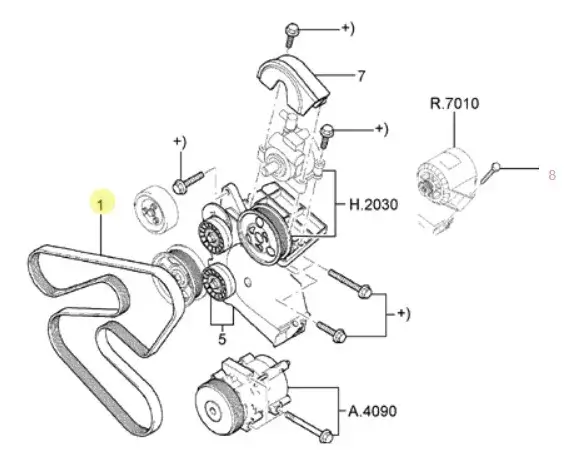 +)
7
R.7010
+)
+)
8
1
H.2030
+)
5
A.4090